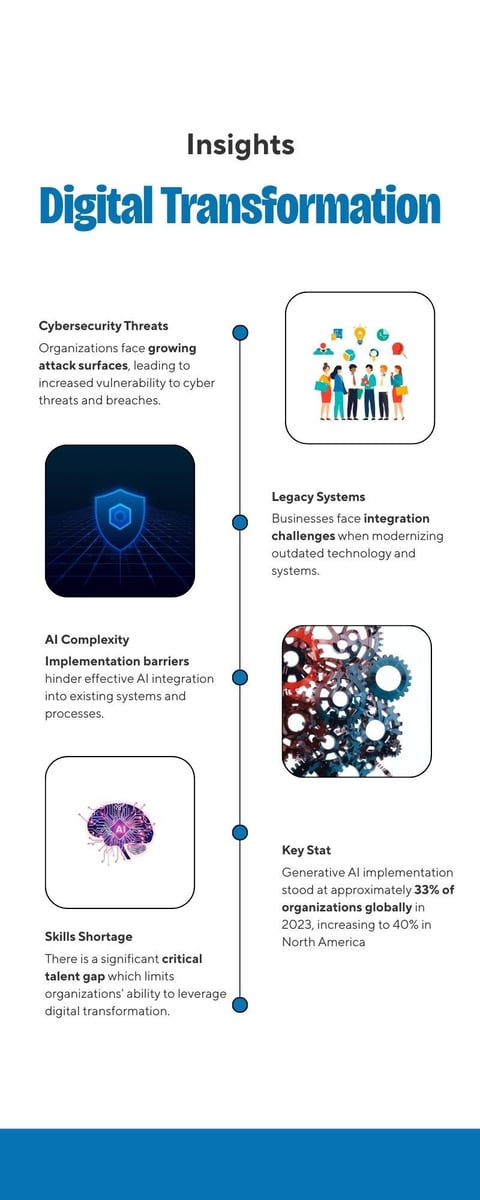 Insights

Digital Transformation

Cybersecurity Threats

Organizations face growing attack surfaces, leading to increased vulnerability to cyber threats and breaches.

Legacy Systems

Businesses face integration challenges when modernizing outdated technology and systems.

AI Complexity

Implementation barriers hinder effective AI integration into existing systems and processes.

AI

Key Stat

Generative AI implementation stood at approximately 33% of organizations globally in 2023, increasing to 40% in North America

Skills Shortage

There is a significant critical talent gap which limits organizations' ability to leverage digital transformation.