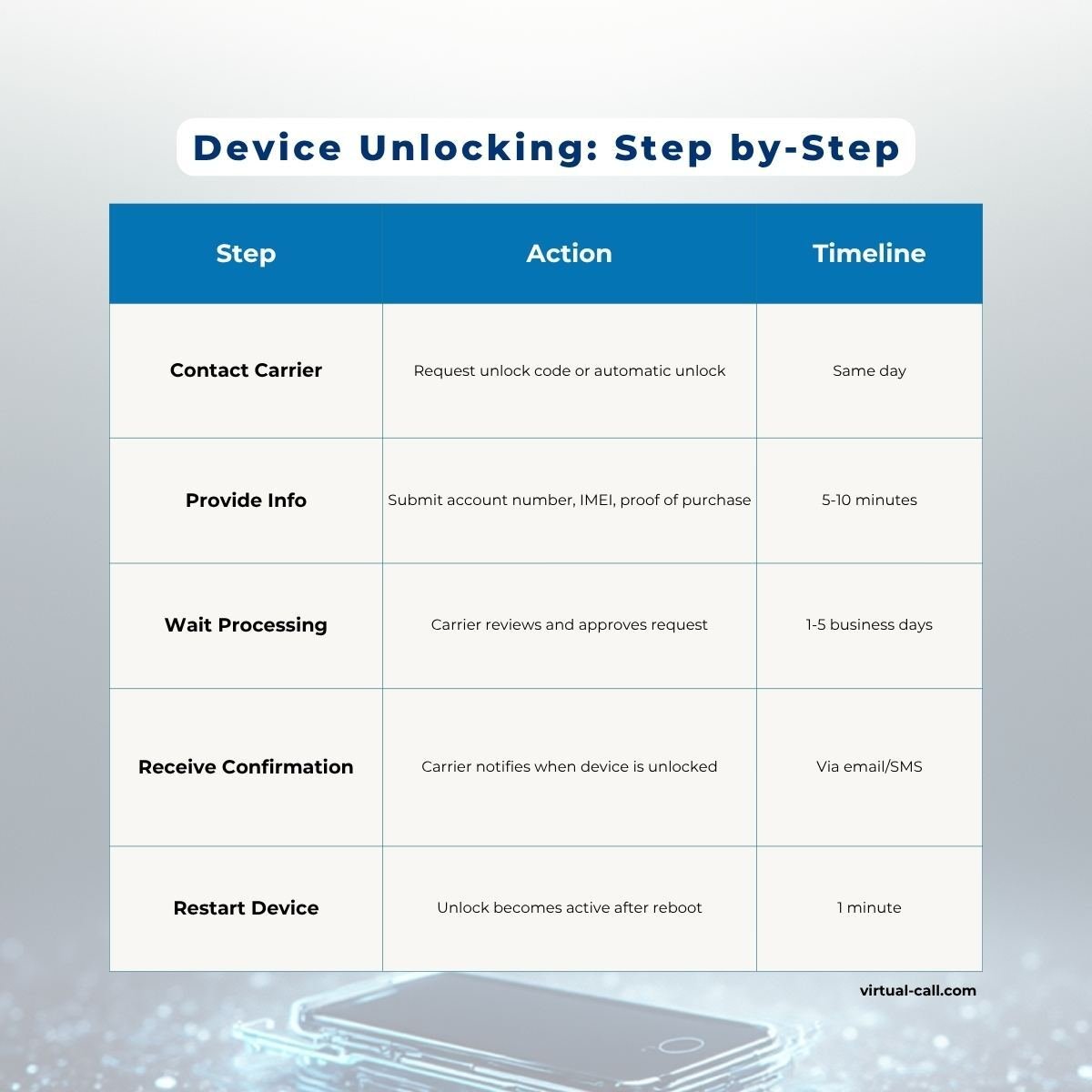 Device Unlocking: Step by-Step

| Step | Action | Timeline |
|---|---|---|
| Contact Carrier | Request unlock code or automatic unlock | Same day |
| Provide Info | Submit account number, IMEI, proof of purchase | 5-10 minutes |
| Wait Processing | Carrier reviews and approves request | 1-5 business days |
| Receive Confirmation | Carrier notifies when device is unlocked | Via email/SMS |
| Restart Device | Unlock becomes active after reboot | 1 minute |

virtual-call.com